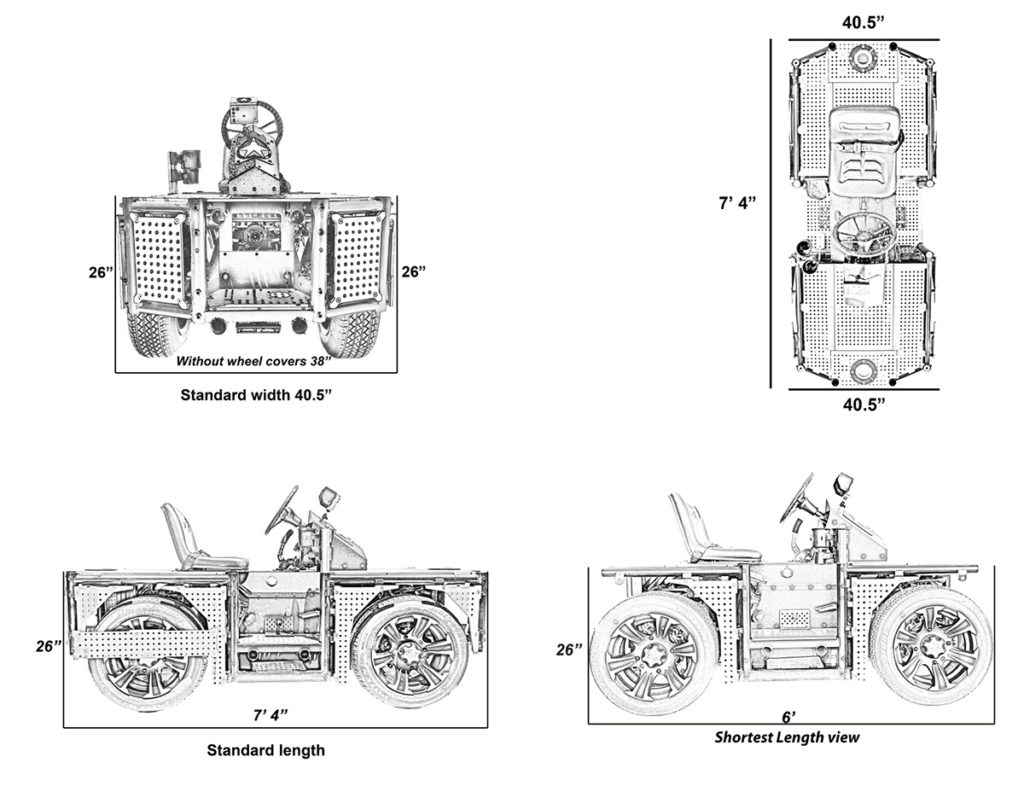 26"

26"

Without wheel covers 38"

Standard width 40.5"

40.5"

7' 4"

40.5"

26"

7' 4"

Standard length

26"

6'

Shortest Length view